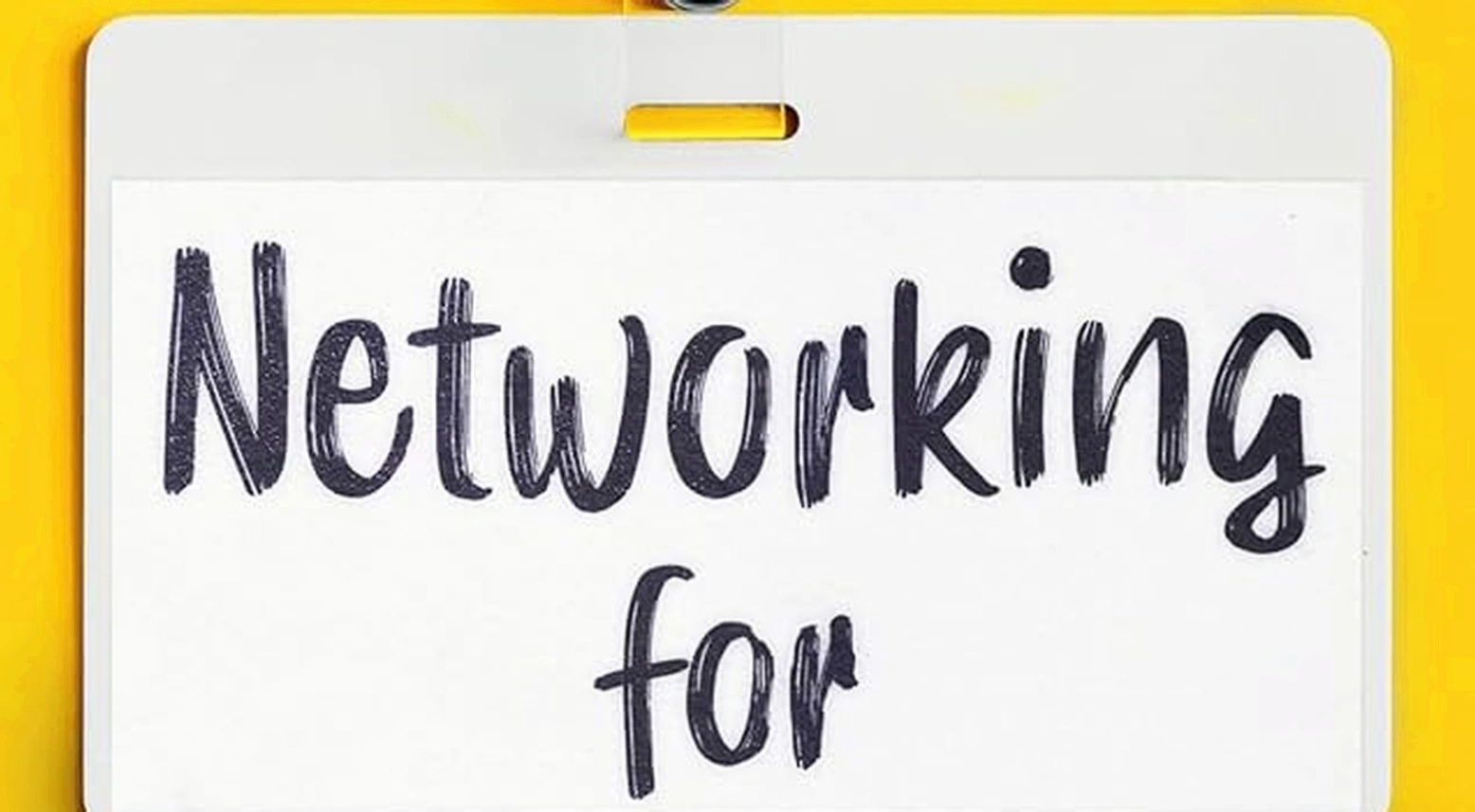 Networking
for